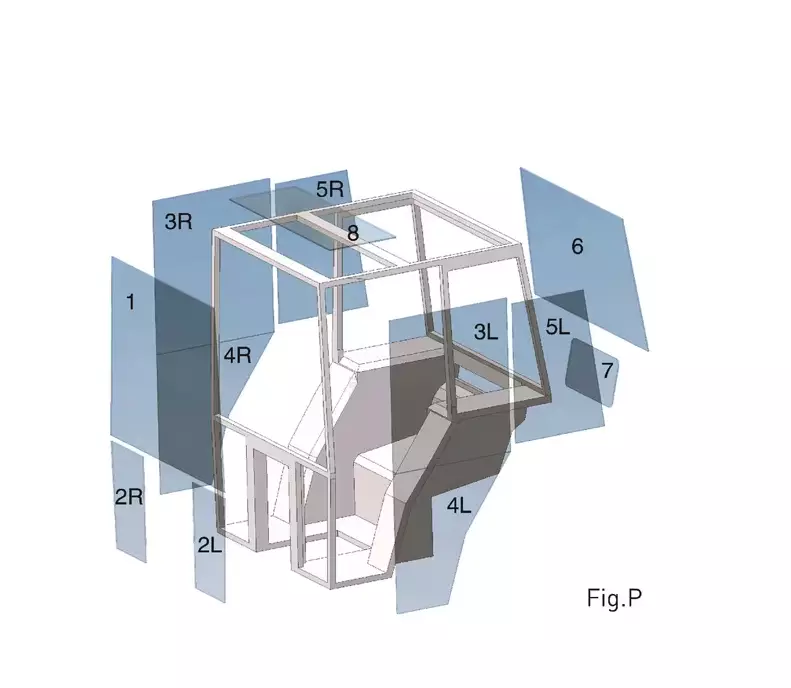 5R
3R
8
6
1
3L
5L
4R
7
2R
4L
2L
Fig.P